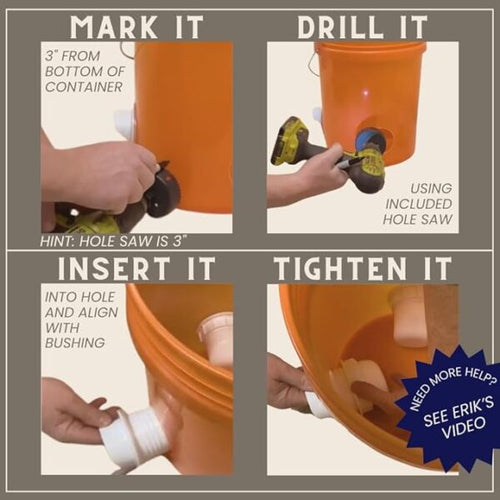 MARK IT

3" FROM BOTTOM OF CONTAINER

HINT: HOLE SAW IS 3"

DRILL IT

USING INCLUDED HOLE SAW

INSERT IT

INTO HOLE AND ALIGN WITH BUSHING

TIGHTEN IT

NEED MORE HELP? SEE ERIK'S VIDEO